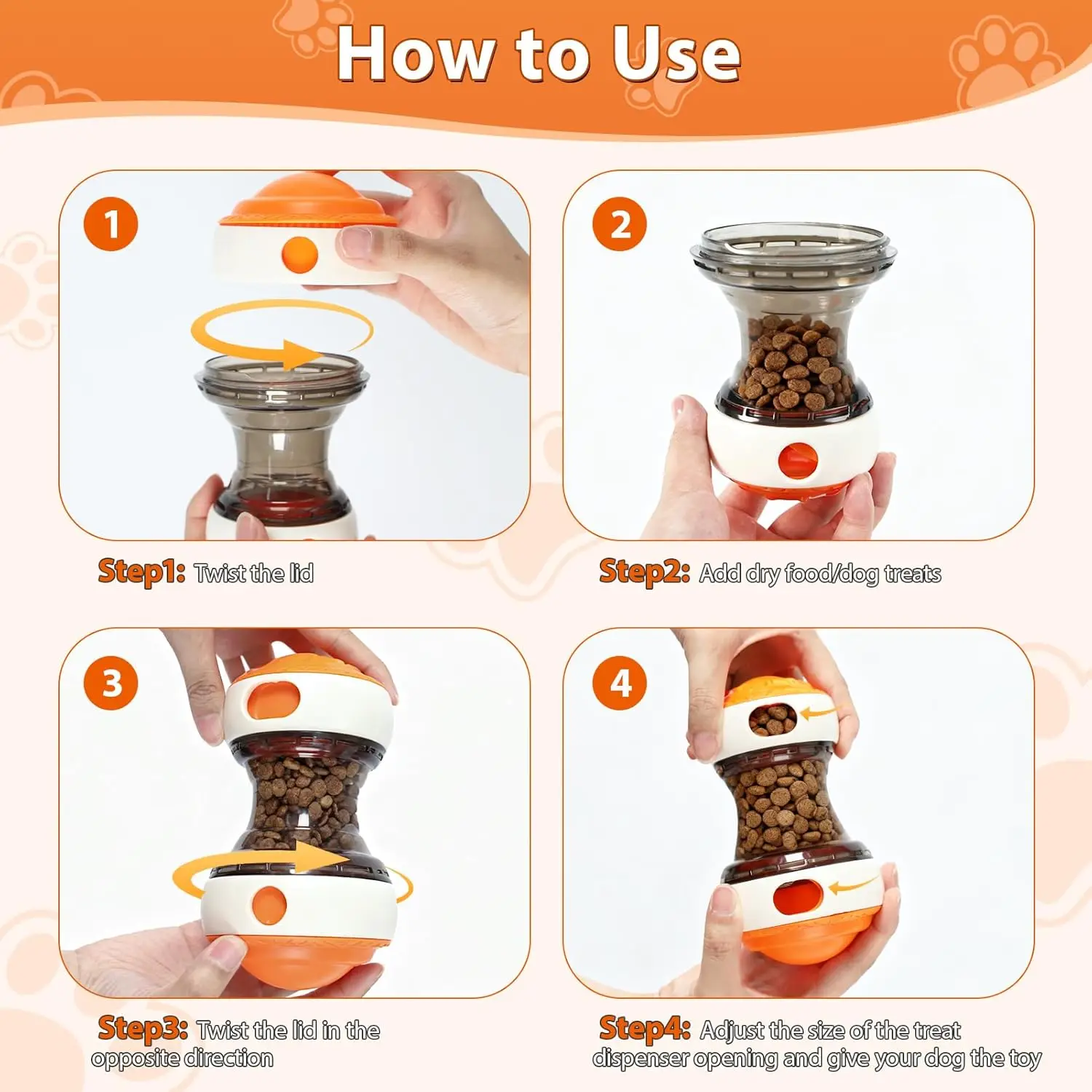 How to Use

1

Step1: Twist the lid

2

Step2: Add dry food/dog treats

3

Step3: Twist the lid in the opposite direction

4

Step4: Adjust the size of the treat dispenser opening and give your dog the toy